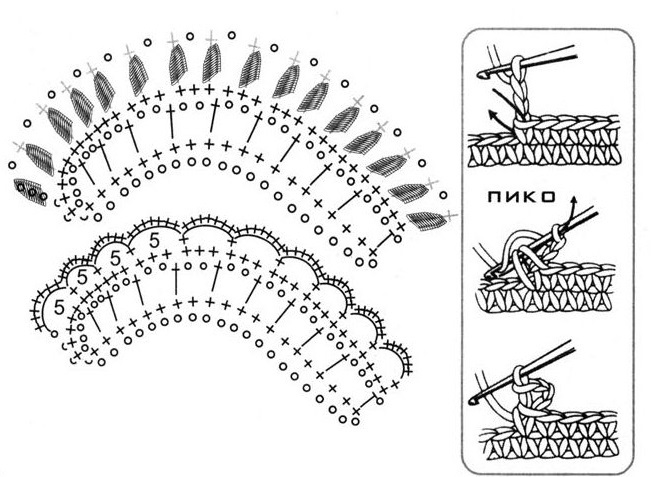 5
5
5
5
ПИКО