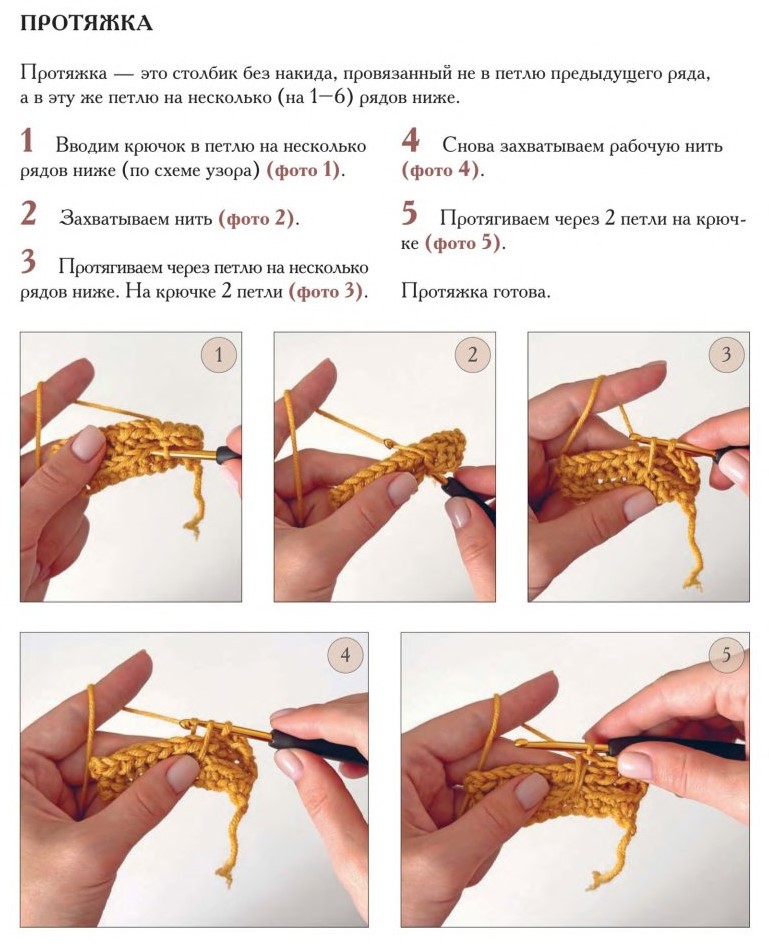 ПРОТЯЖКА

Протяжка — это столбик без накида, провязанный не в петлю предыдущего ряда, а в эту же петлю на несколько (на 1—6) рядов ниже.

1 Вводим крючок в петлю на несколько рядов ниже (по схеме узора) (фото 1).

2 Захватываем нить (фото 2).

3 Протягиваем через петлю на несколько рядов ниже. На крючке 2 петли (фото 3).

4 Снова захватываем рабочую нить (фото 4).

5 Протягиваем через 2 петли на крючке (фото 5).

Протяжка готова.

1

2

3

4

5