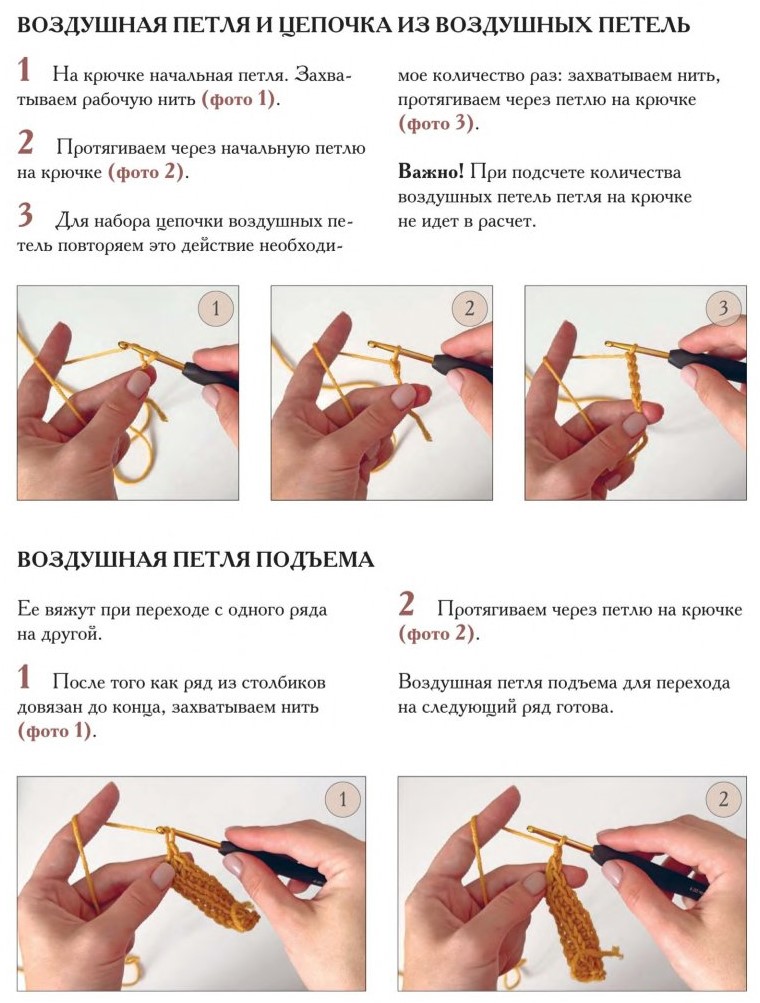 ВОЗДУШНАЯ ПЕТЛЯ И ЦЕПОЧКА ИЗ ВОЗДУШНЫХ ПЕТЕЛЬ

1 На крючке начальная петля. Захватываем рабочую нить (фото 1).

2 Протягиваем через начальную петлю на крючке (фото 2).

3 Для набора цепочки воздушных петель повторяем это действие необходимое количество раз: захватываем нить, протягиваем через петлю на крючке (фото 3).

Важно! При подсчете количества воздушных петель петля на крючке не идет в расчет.

1

2

3

ВОЗДУШНАЯ ПЕТЛЯ ПОДЪЕМА

Ее вяжут при переходе с одного ряда на другой.

1 После того как ряд из столбиков довязан до конца, захватываем нить (фото 1).

2 Протягиваем через петлю на крючке (фото 2).

Воздушная петля подъема для перехода на следующий ряд готова.

1

2