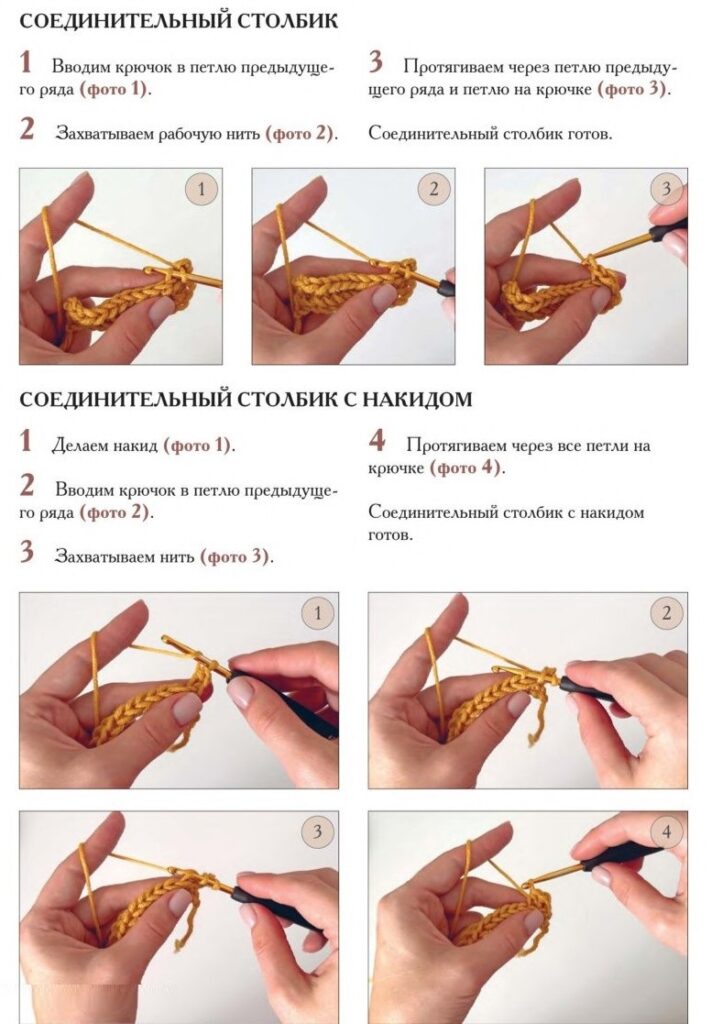 СОЕДИНИТЕЛЬНЫЙ СТОЛБИК

1 Вводим крючок в петлю предыдущего ряда (фото 1).

2 Захватываем рабочую нить (фото 2).

3 Протягиваем через петлю предыдущего ряда и петлю на крючке (фото 3).

Соединительный столбик готов.

1

2

3

СОЕДИНИТЕЛЬНЫЙ СТОЛБИК С НАКИДОМ

1 Делаем накид (фото 1).

2 Вводим крючок в петлю предыдущего ряда (фото 2).

3 Захватываем нить (фото 3).

4 Протягиваем через все петли на крючке (фото 4).

Соединительный столбик с накидом готов.

1

2

3

4