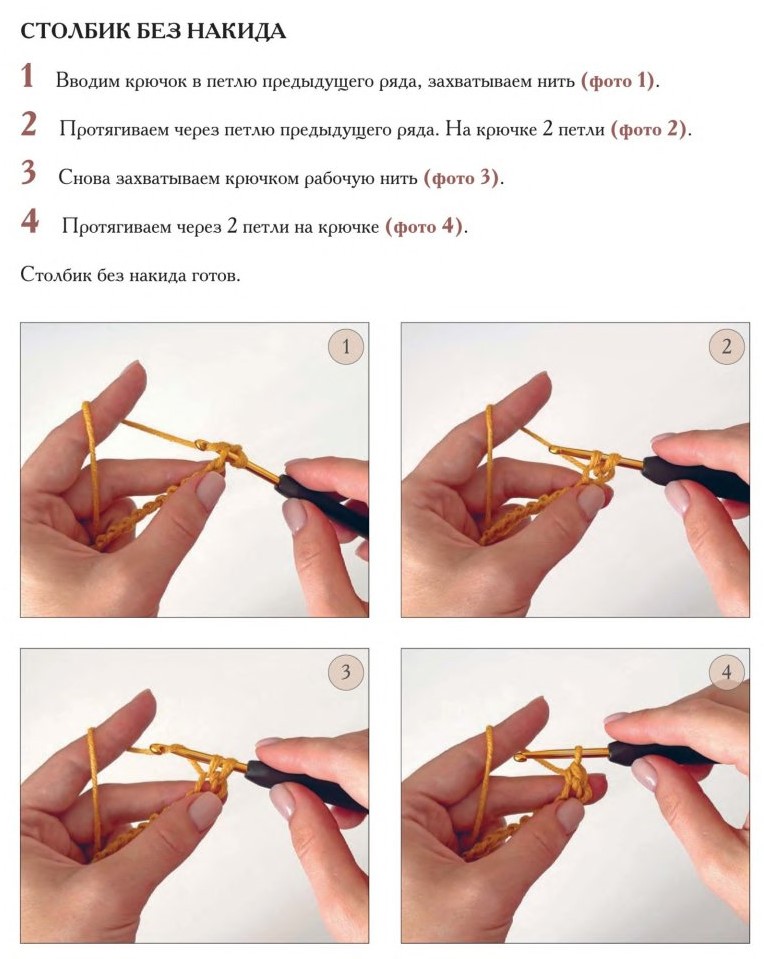 СТОЛБИК БЕЗ НАКИДА

1 Вводим крючок в петлю предыдущего ряда, захватываем нить (фото 1).

2 Протягиваем через петлю предыдущего ряда. На крючке 2 петли (фото 2).

3 Снова захватываем крючком рабочую нить (фото 3).

4 Протягиваем через 2 петли на крючке (фото 4).

Столбик без накида готов.

1

2

3

4