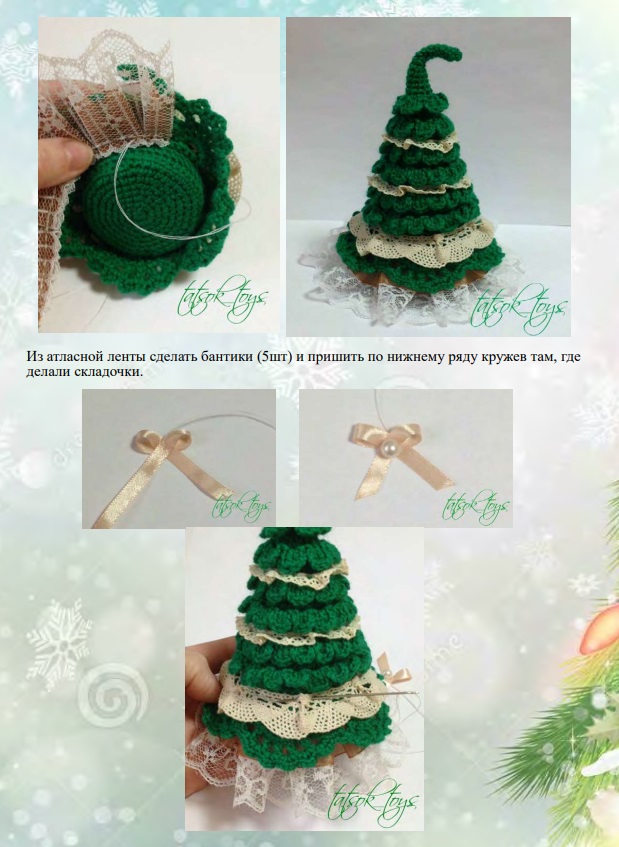 tatsok_toys

tatsok_toys

Из атласной ленты сделать бантики (5шт) и пришить по нижнему ряду кружев там, где делали складочки.

tatsok_toys

tatsok_toys

tatsok_toys