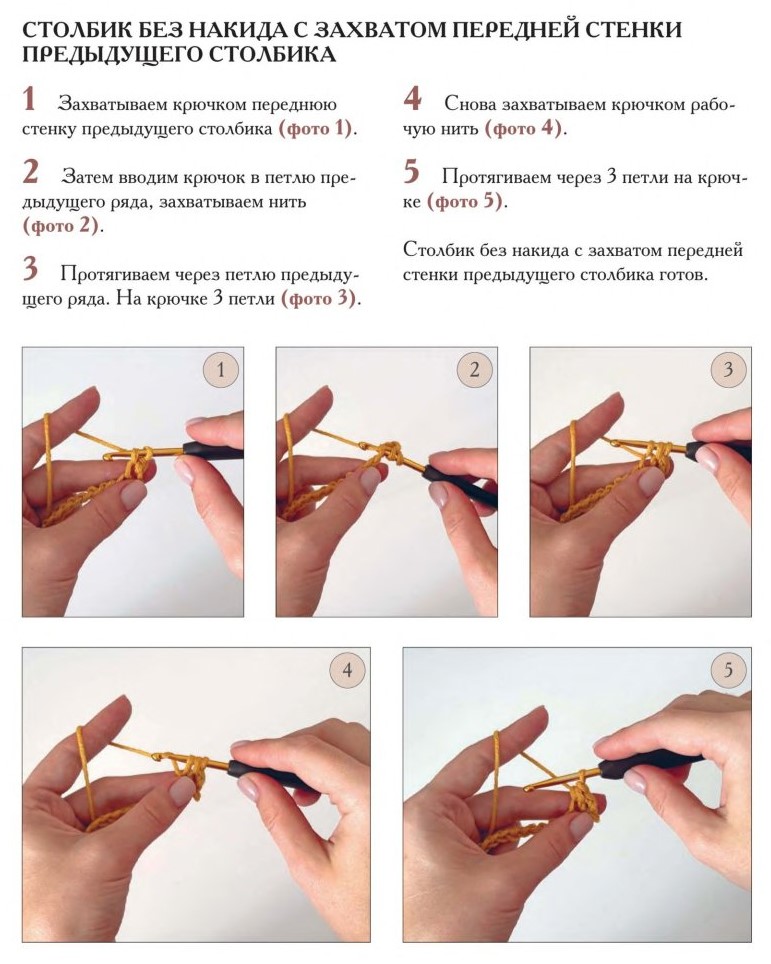 СТОЛБИК БЕЗ НАКИДА С ЗАХВАТОМ ПЕРЕДНЕЙ СТЕНКИ ПРЕДЫДУЩЕГО СТОЛБИКА

1 Захватываем крючком переднюю стенку предыдущего столбика (фото 1).

2 Затем вводим крючок в петлю предыдущего ряда, захватываем нить (фото 2).

3 Протягиваем через петлю предыдущего ряда. На крючке 3 петли (фото 3).

4 Снова захватываем крючком рабочую нить (фото 4).

5 Протягиваем через 3 петли на крючке (фото 5).

Столбик без накида с захватом передней стенки предыдущего столбика готов.

1

2

3

4

5