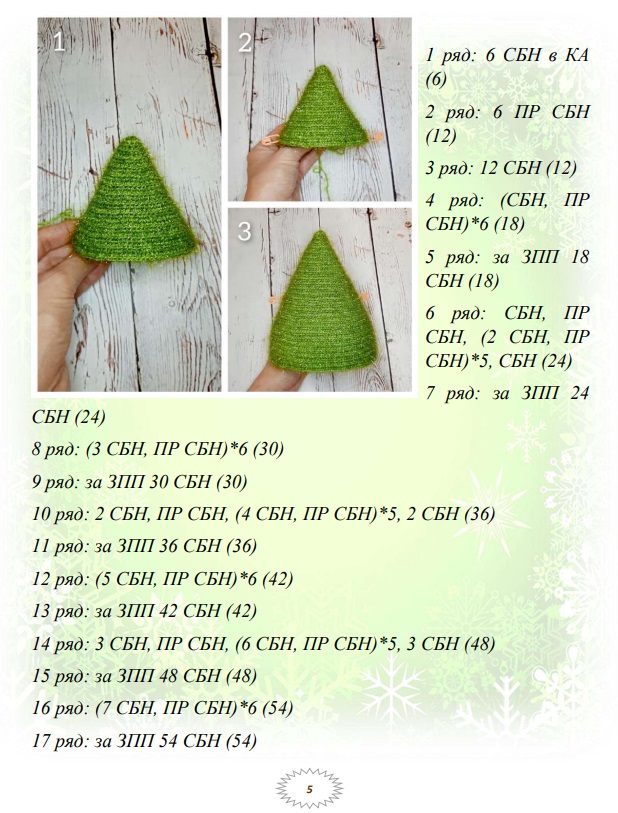 1

2

3

1 ряд: 6 СБН в КА (6)

2 ряд: 6 ПР СБН (12)

3 ряд: 12 СБН (12)

4 ряд: (СБН, ПР СБН)*6 (18)

5 ряд: за ЗПП 18 СБН (18)

6 ряд: СБН, ПР СБН, (2 СБН, ПР СБН)*5, СБН (24)

7 ряд: за ЗПП 24 СБН (24)

8 ряд: (3 СБН, ПР СБН)*6 (30)

9 ряд: за ЗПП 30 СБН (30)

10 ряд: 2 СБН, ПР СБН, (4 СБН, ПР СБН)*5, 2 СБН (36)

11 ряд: за ЗПП 36 СБН (36)

12 ряд: (5 СБН, ПР СБН)*6 (42)

13 ряд: за ЗПП 42 СБН (42)

14 ряд: 3 СБН, ПР СБН, (6 СБН, ПР СБН)*5, 3 СБН (48)

15 ряд: за ЗПП 48 СБН (48)

16 ряд: (7 СБН, ПР СБН)*6 (54)

17 ряд: за ЗПП 54 СБН (54)

5