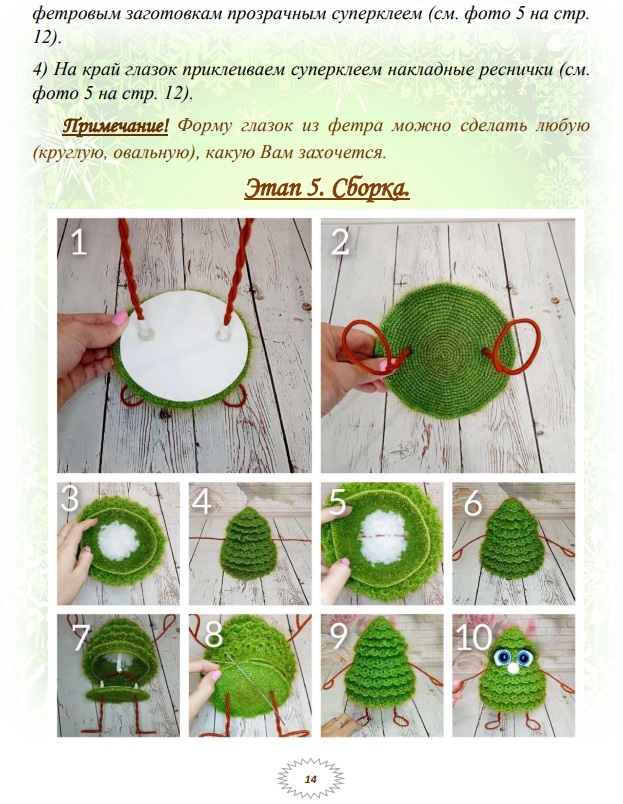 фетровым заготовкам прозрачным суперклеем (см. фото 5 на стр. 12).

4) На край глазок приклеиваем суперклеем накладные реснички (см. фото 5 на стр. 12).

Примечание! Форму глазок из фетра можно сделать любую (круглую, овальную), какую Вам захочется.

Этап 5. Сборка.

1

2

3

4

5

6

7

8

9

10

14