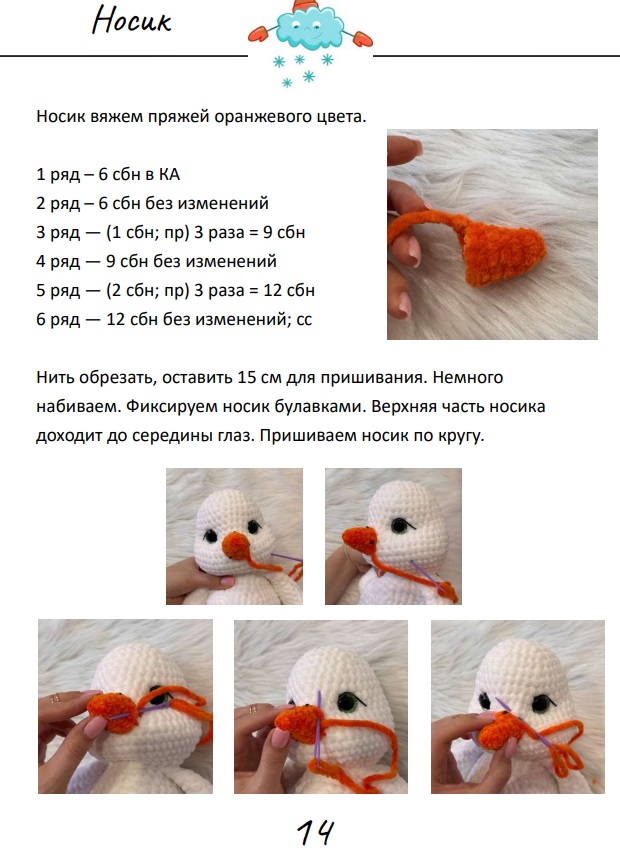 Носик

Носик вяжем пряжей оранжевого цвета.

1 ряд – 6 сбн в КА
2 ряд – 6 сбн без изменений
3 ряд — (1 сбн; пр) 3 раза = 9 сбн
4 ряд — 9 сбн без изменений
5 ряд — (2 сбн; пр) 3 раза = 12 сбн
6 ряд — 12 сбн без изменений; сс

Нить обрезать, оставить 15 см для пришивания. Немного набиваем. Фиксируем носик булавками. Верхняя часть носика доходит до середины глаз. Пришиваем носик по кругу.

14