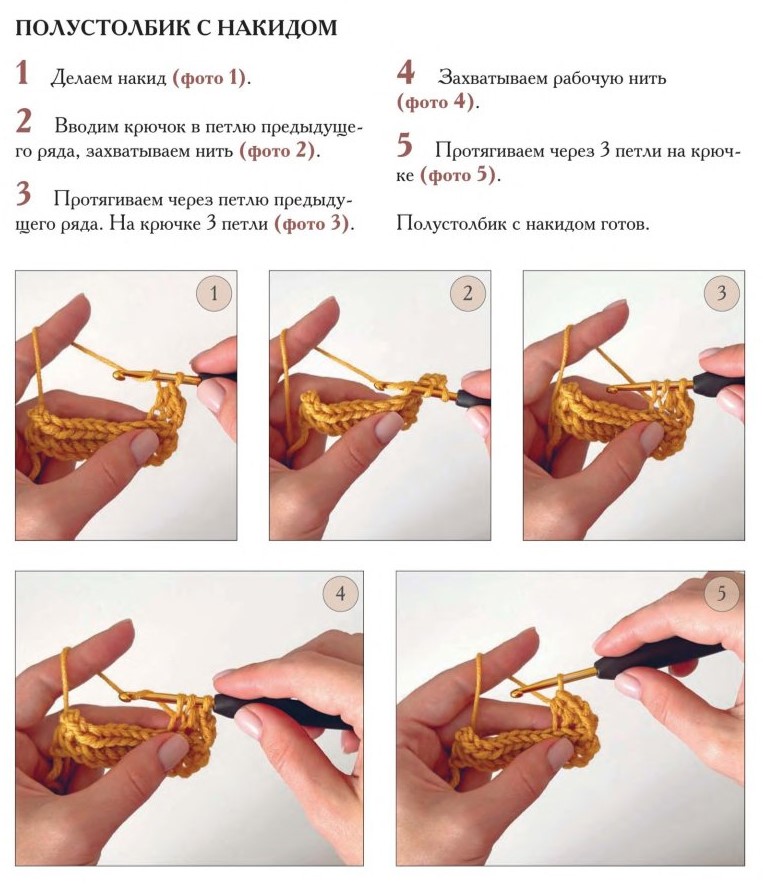 ПОЛУСТОЛБИК С НАКИДОМ

1 Делаем накид (фото 1).

2 Вводим крючок в петлю предыдущего ряда, захватываем нить (фото 2).

3 Протягиваем через петлю предыдущего ряда. На крючке 3 петли (фото 3).

4 Захватываем рабочую нить (фото 4).

5 Протягиваем через 3 петли на крючке (фото 5).

Полустолбик с накидом готов.

1

2

3

4

5