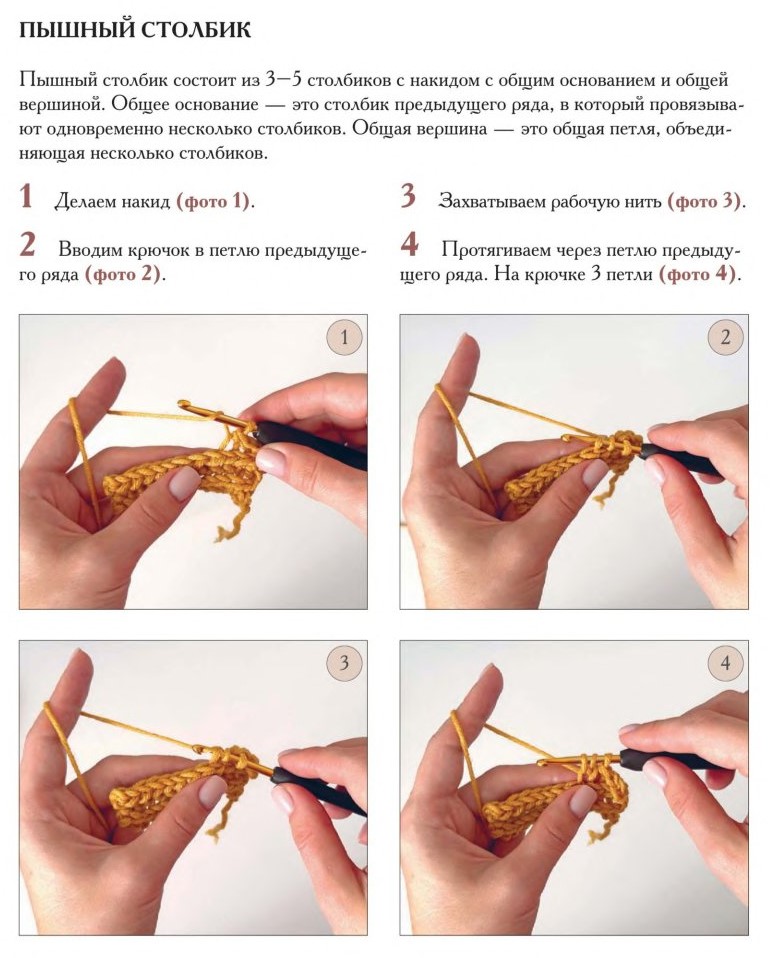 ПЫШНЫЙ СТОЛБИК

Пышный столбик состоит из 3—5 столбиков с накидом с общим основанием и общей вершиной. Общее основание — это столбик предыдущего ряда, в который провязывают одновременно несколько столбиков. Общая вершина — это общая петля, объединяющая несколько столбиков.

1 Делаем накид (фото 1).

2 Вводим крючок в петлю предыдущего ряда (фото 2).

3 Захватываем рабочую нить (фото 3).

4 Протягиваем через петлю предыдущего ряда. На крючке 3 петли (фото 4).

1

2

3

4