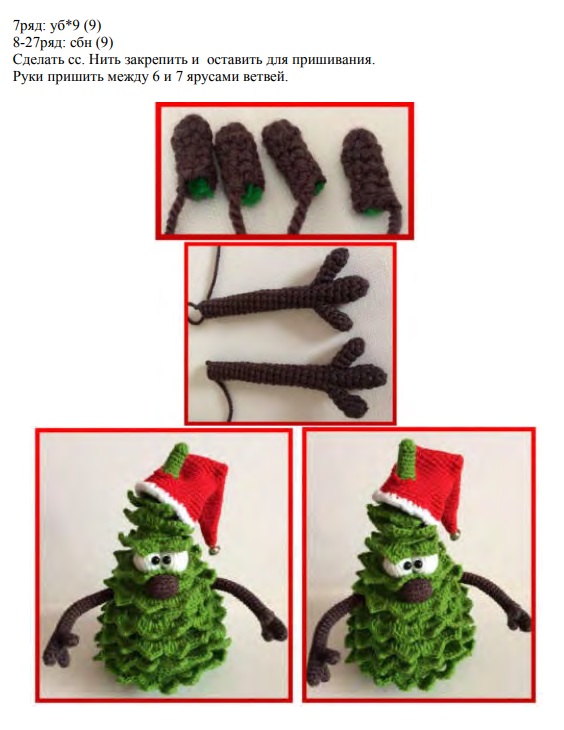 7ряд: уб*9 (9)
8-27ряд: сбн (9)
Сделать сс. Нить закрепить и оставить для пришивания.
Руки пришить между 6 и 7 ярусами ветвей.